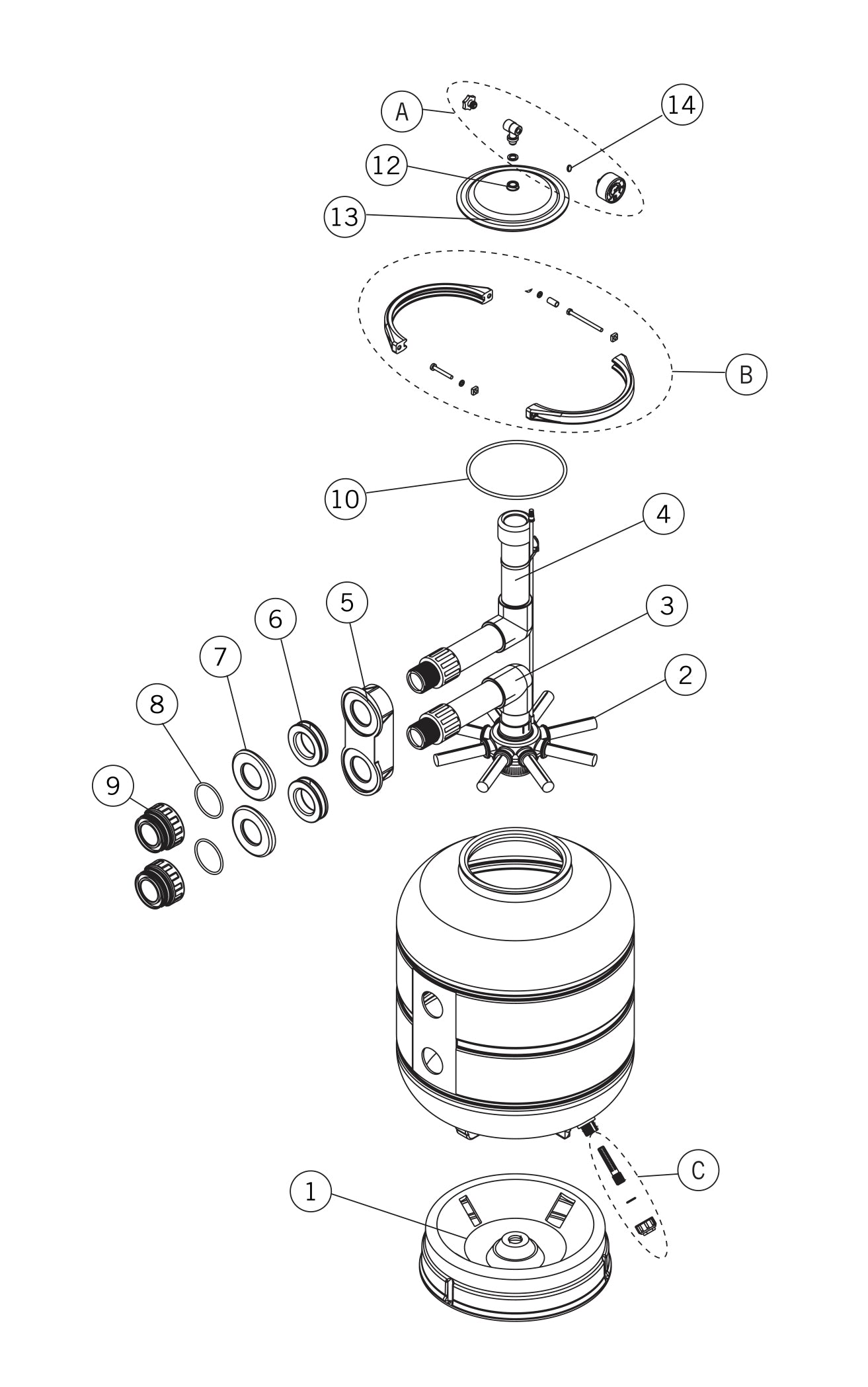 A
14
12
13
B
10
4
5
3
6
7
2
8
9
C
1