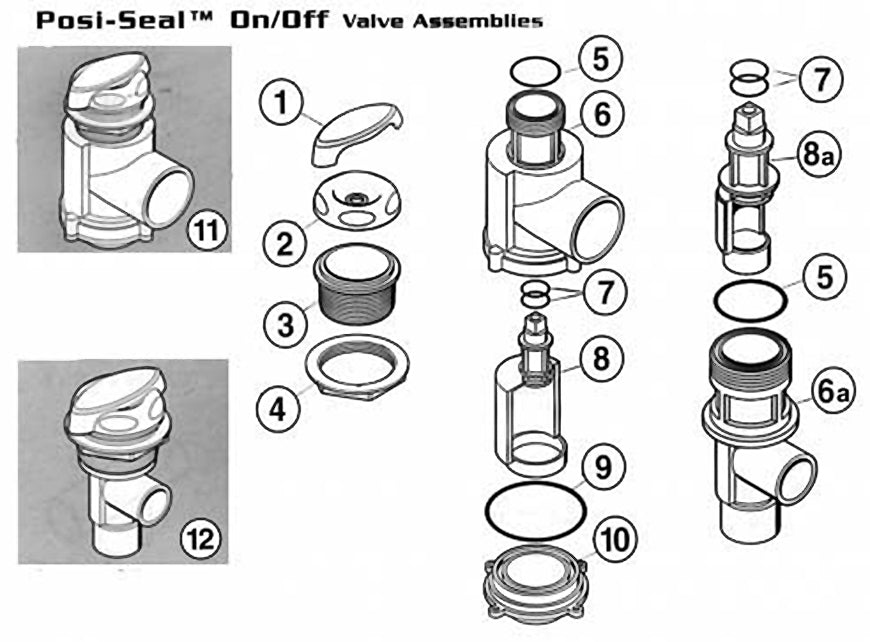 Posi-Seal™ On/Off Valve Assemblies

11

12

1

2

3

4

5

6

7

8

9

10

7

8a

5

6a