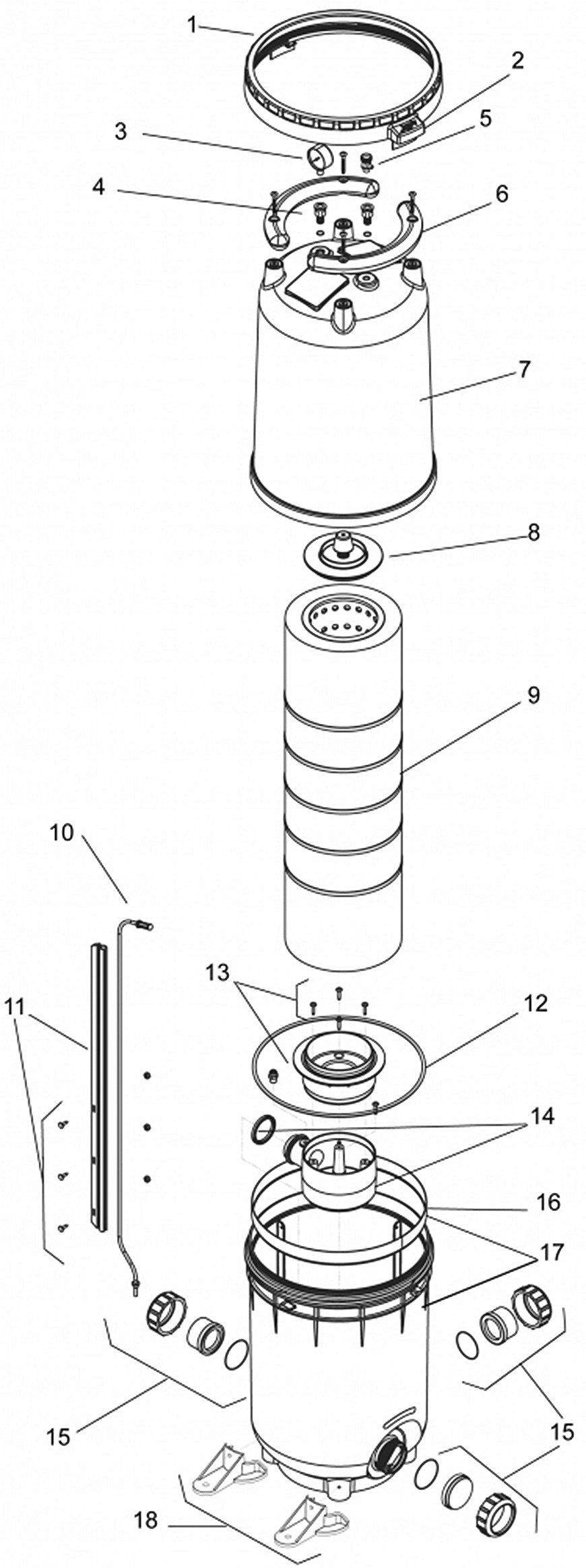 1
2
3
5
4
6
7
8
9
10
13
12
11
14
16
17
15
15
15
18