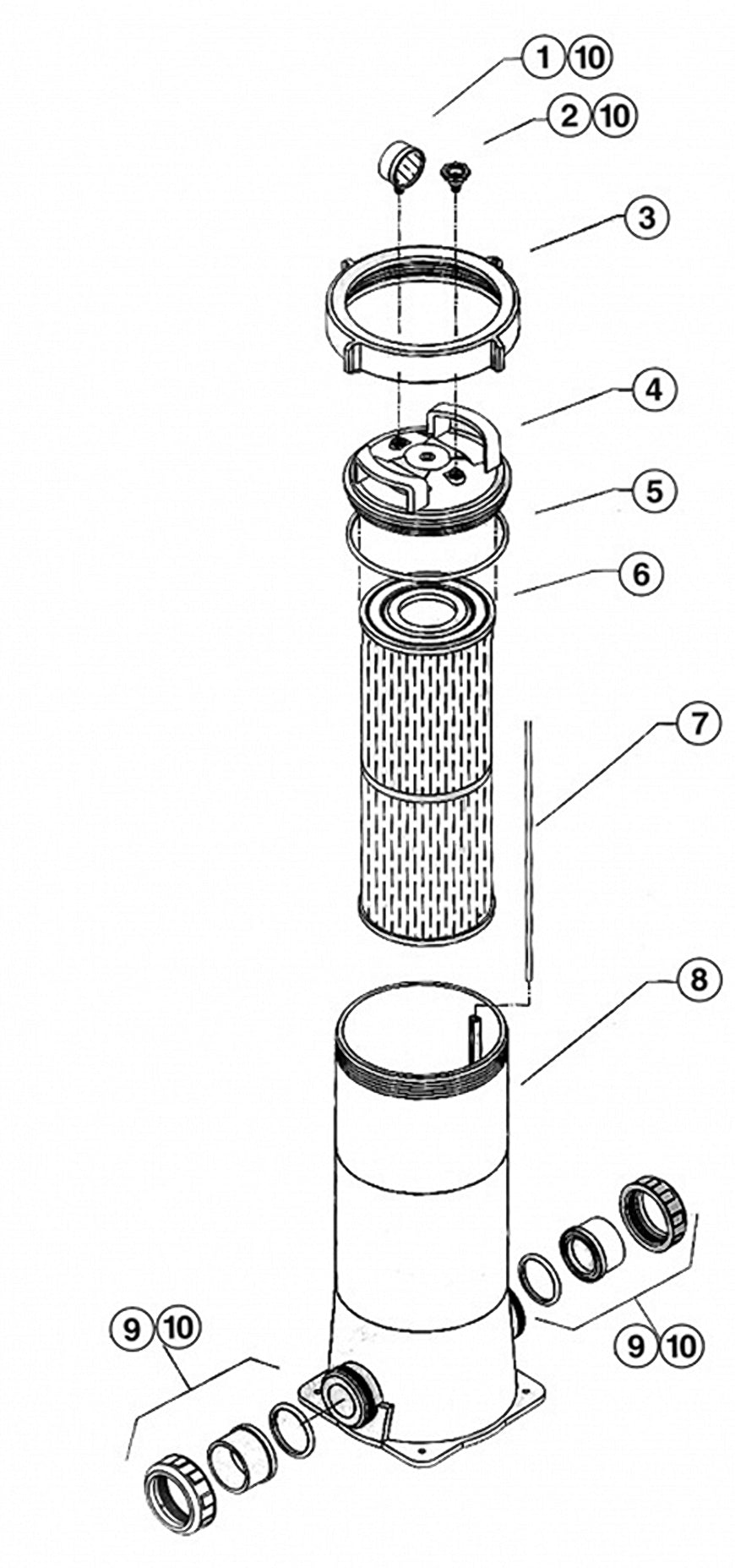 1 10
2 10
3
4
5
6
7
8
9 10
9 10