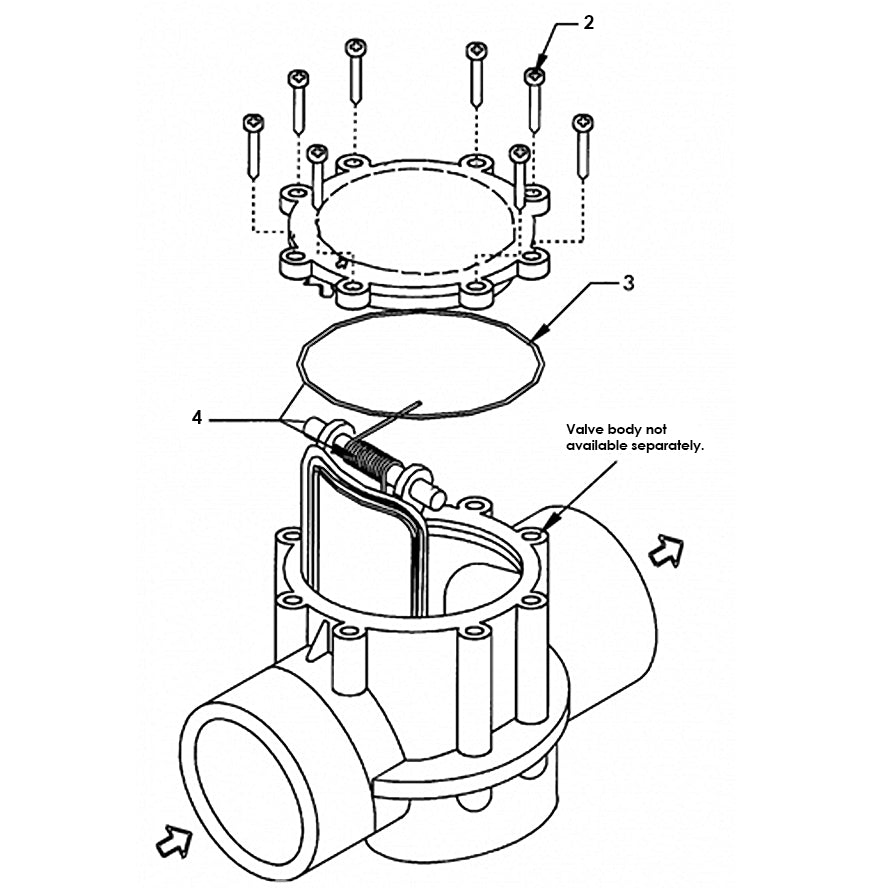 2

3

4

Valve body not available separately.