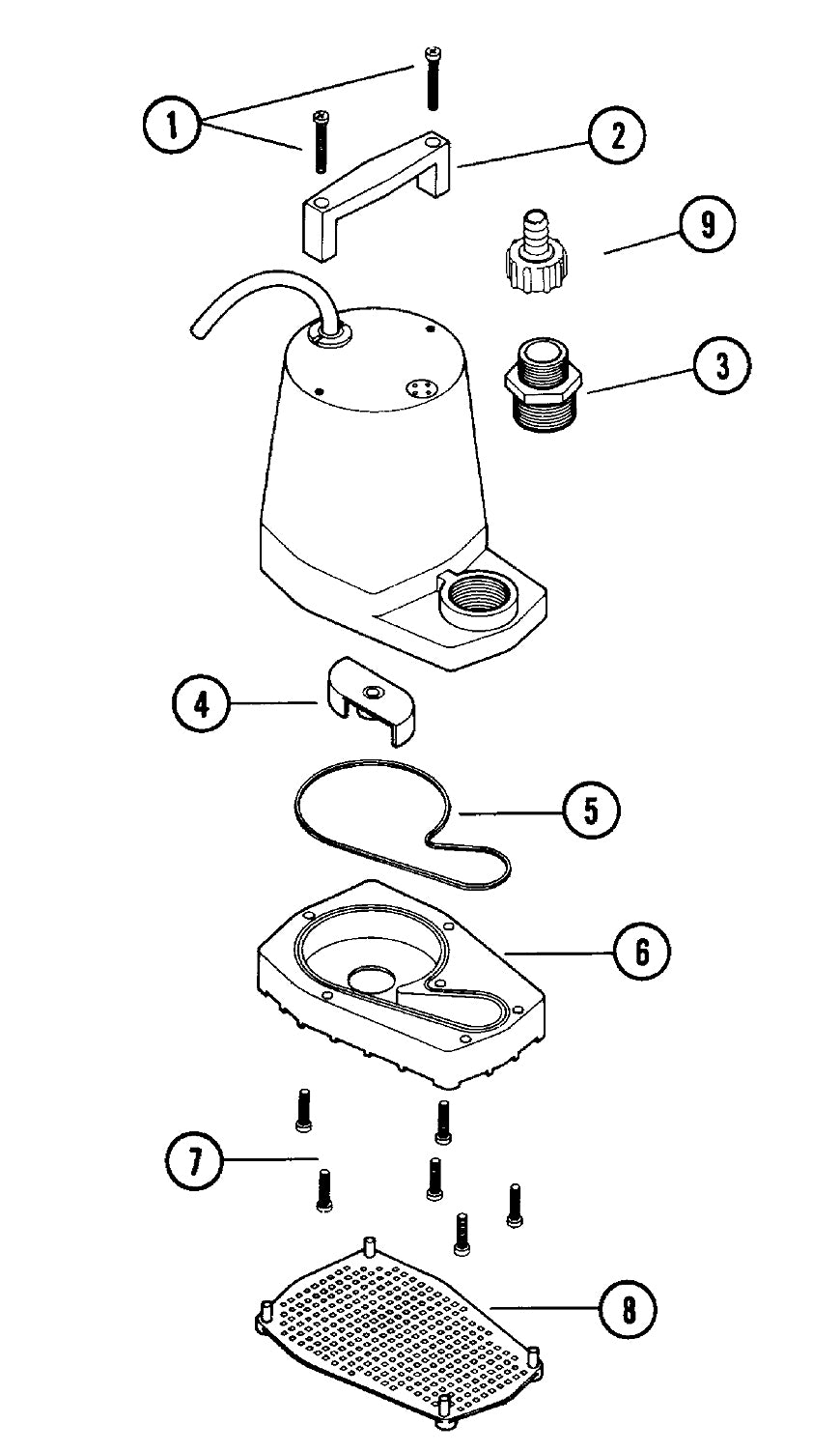 1
2
9
3
4
5
6
7
8