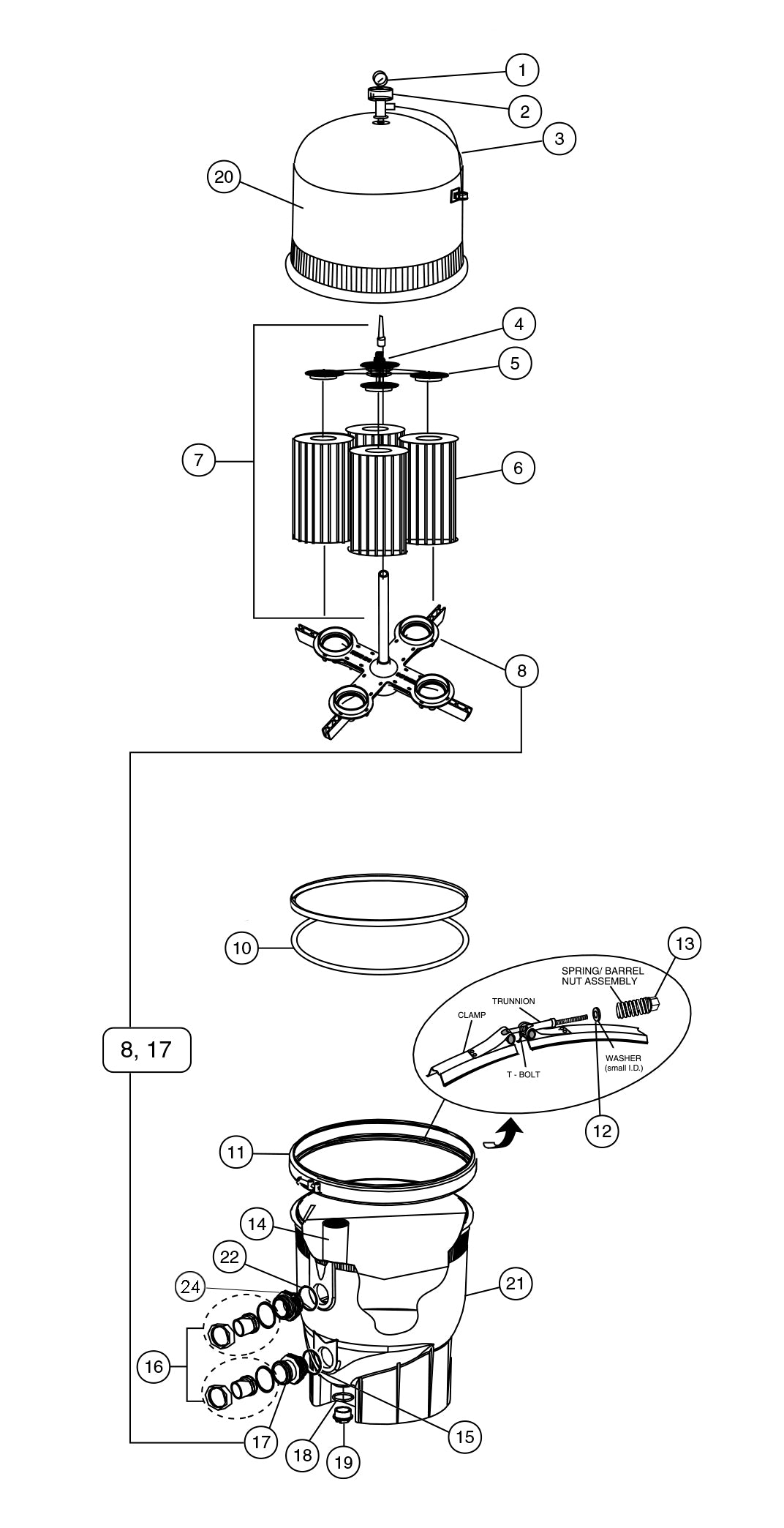 1
2
3
20
4
5
7
6
8
10
13
SPRING/ BARREL NUT ASSEMBLY
TRUNNION
CLAMP
WASHER (small I.D.)
T - BOLT
8, 17
12
11
14
22
24
21
16
17
18
19
15