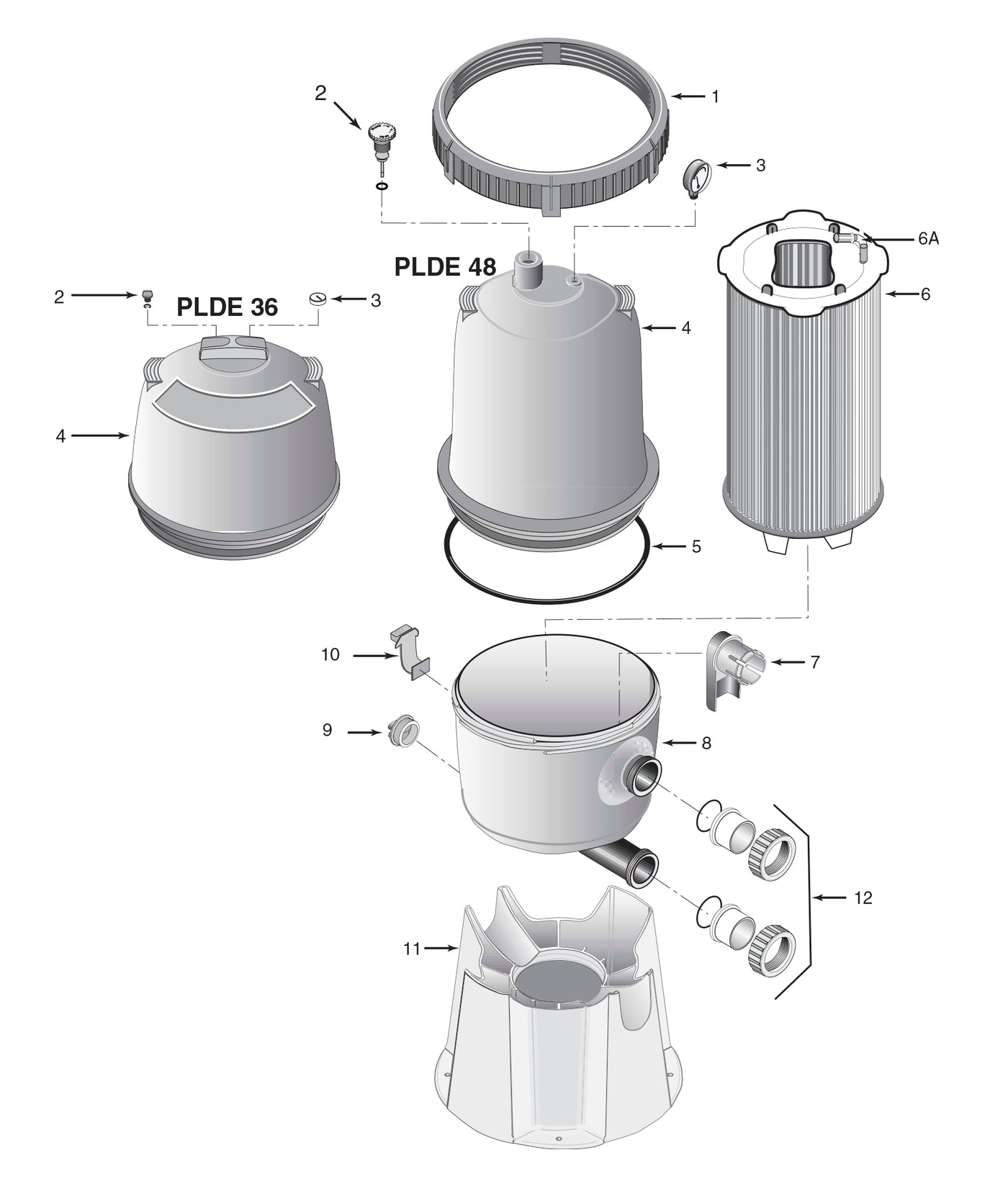 2

1

3

6A

PLDE 48

2

PLDE 36

3

6

4

4

5

10

7

9

8

12

11