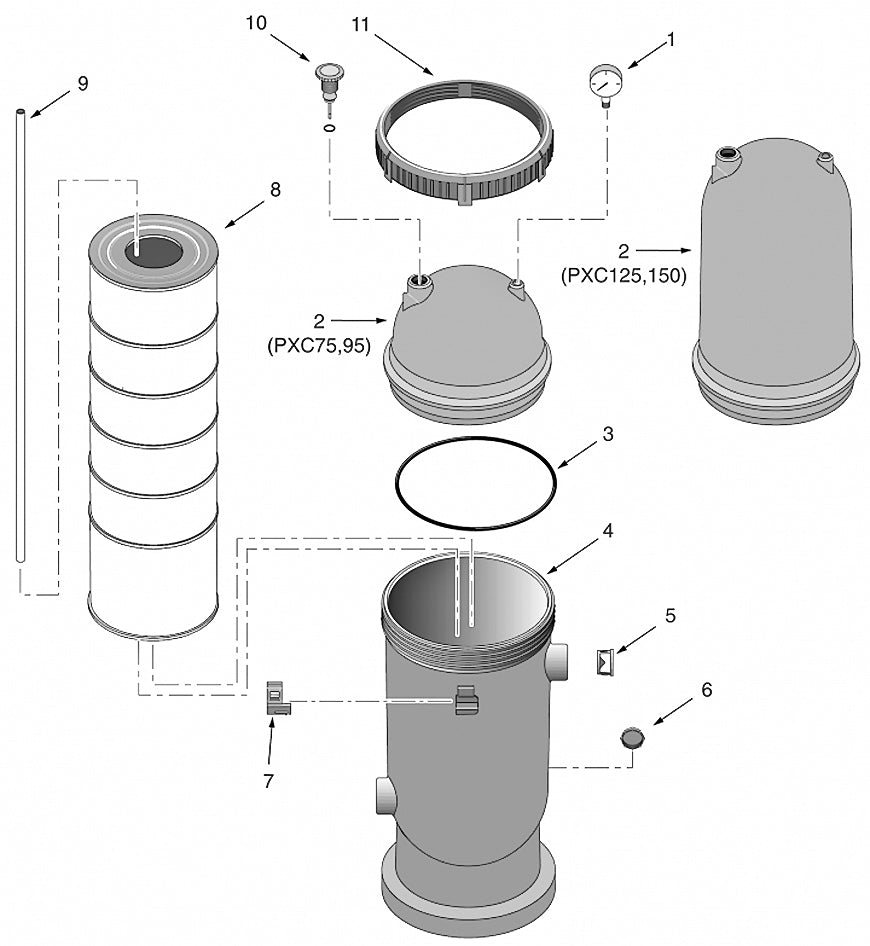 10
11
1
9
8
2
(PXC125,150)
2
(PXC75,95)
3
4
5
6
7