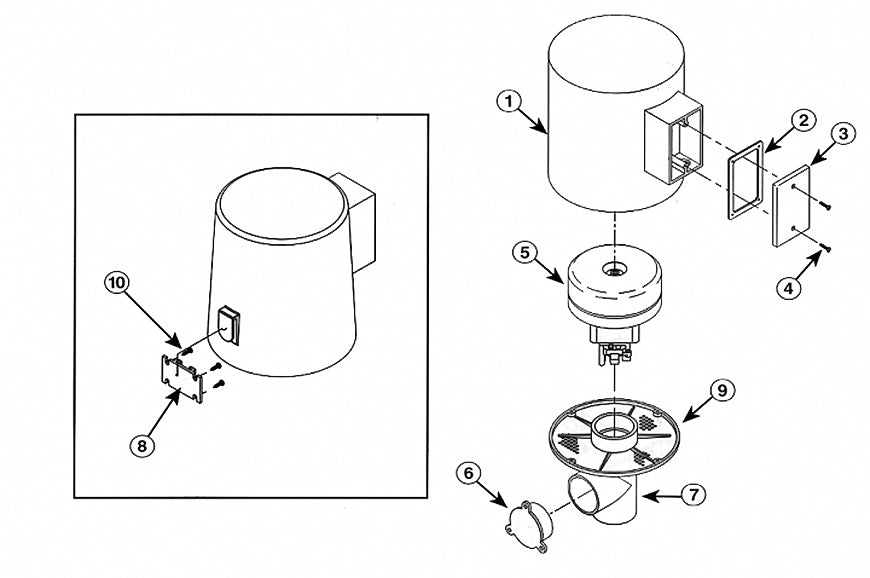 10
8
1
2
3
4
5
9
6
7