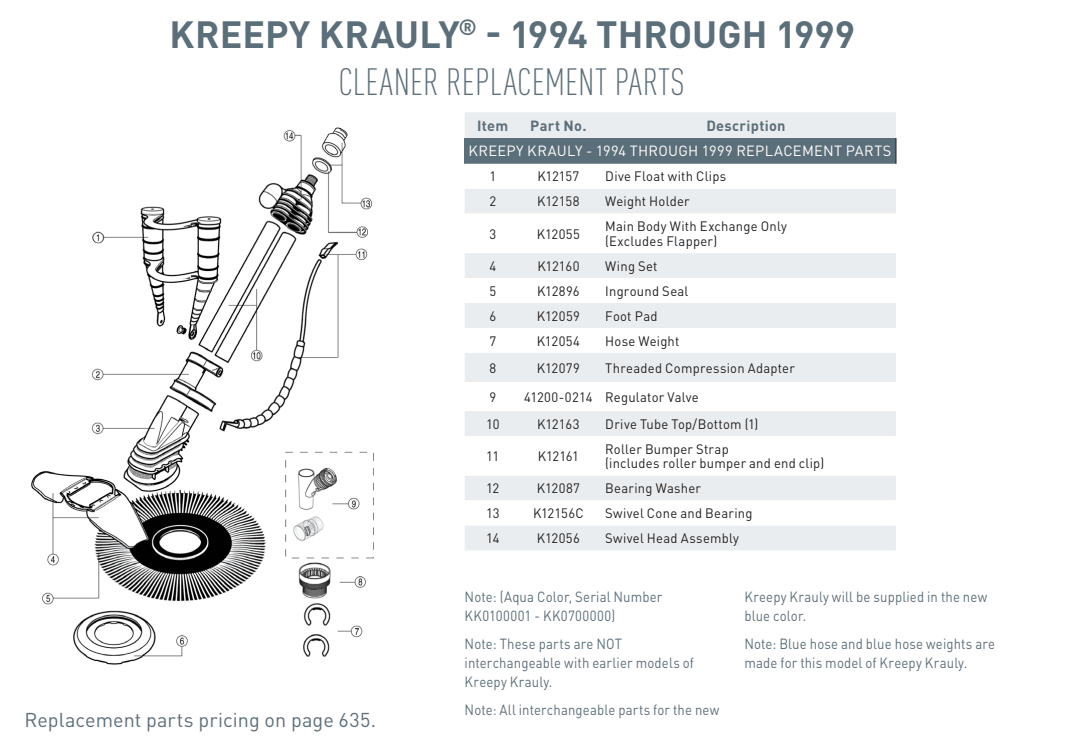 KREEPY KRAULY® - 1994 THROUGH 1999
CLEANER REPLACEMENT PARTS

14
13
12
11
1
10
2
3
9
4
8
5
7
6

| Item | Part No. | Description |
|---|---|---|
| KREEPY KRAULY - 1994 THROUGH 1999 REPLACEMENT PARTS | | |
| 1 | K12157 | Dive Float with Clips |
| 2 | K12158 | Weight Holder |
| 3 | K12055 | Main Body With Exchange Only (Excludes Flapper) |
| 4 | K12160 | Wing Set |
| 5 | K12896 | Inground Seal |
| 6 | K12059 | Foot Pad |
| 7 | K12054 | Hose Weight |
| 8 | K12079 | Threaded Compression Adapter |
| 9 | 41200-0214 | Regulator Valve |
| 10 | K12163 | Drive Tube Top/Bottom (1) |
| 11 | K12161 | Roller Bumper Strap (includes roller bumper and end clip) |
| 12 | K12087 | Bearing Washer |
| 13 | K12156C | Swivel Cone and Bearing |
| 14 | K12056 | Swivel Head Assembly |

Note: (Aqua Color, Serial Number KK0100001 - KK0700000)

Note: These parts are NOT interchangeable with earlier models of Kreepy Krauly.

Note: All interchangeable parts for the new Kreepy Krauly will be supplied in the new blue color.

Note: Blue hose and blue hose weights are made for this model of Kreepy Krauly.

Replacement parts pricing on page 635.