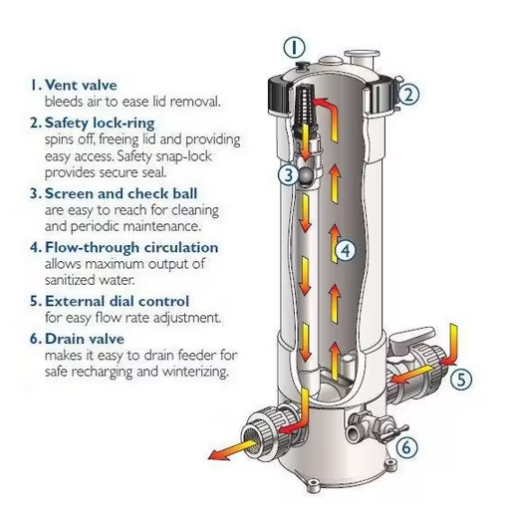 1. Vent valve
bleeds air to ease lid removal.

2. Safety lock-ring
spins off, freeing lid and providing easy access. Safety snap-lock provides secure seal.

3. Screen and check ball
are easy to reach for cleaning and periodic maintenance.

4. Flow-through circulation
allows maximum output of sanitized water.

5. External dial control
for easy flow rate adjustment.

6. Drain valve
makes it easy to drain feeder for safe recharging and winterizing.

1

2

3

4

5

6