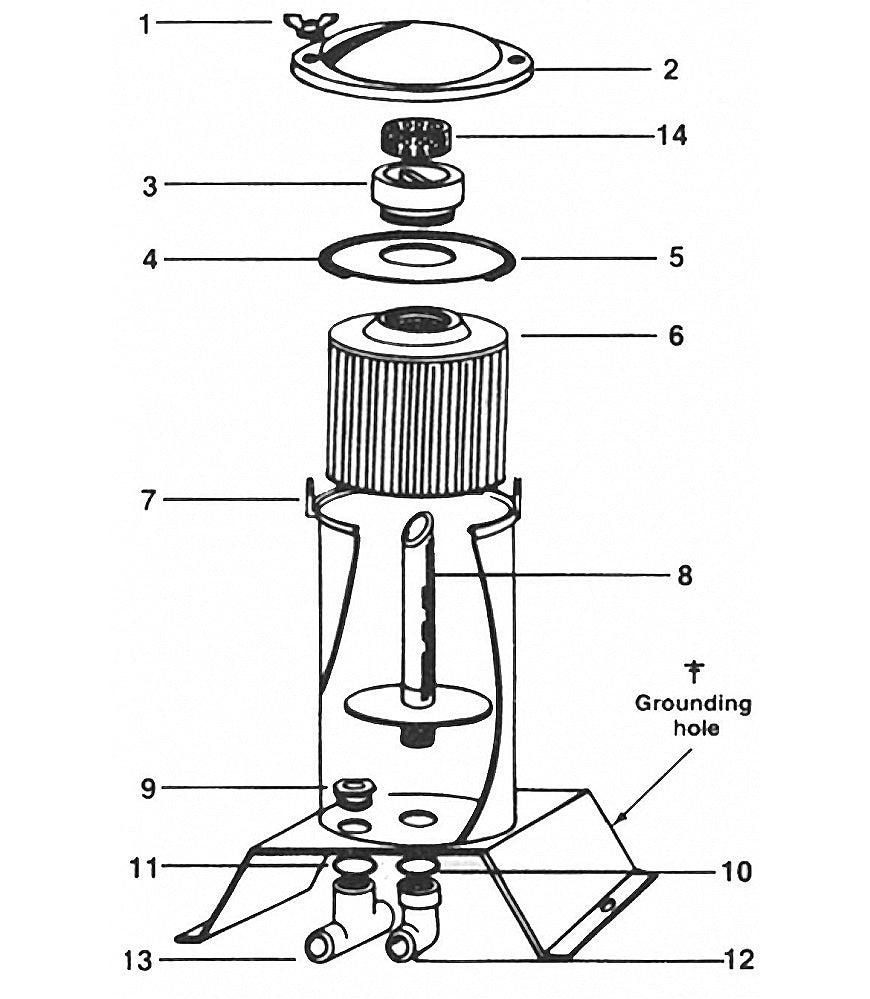 1
2
14
3
4
5
6
7
8
Grounding hole
9
11
10
13
12