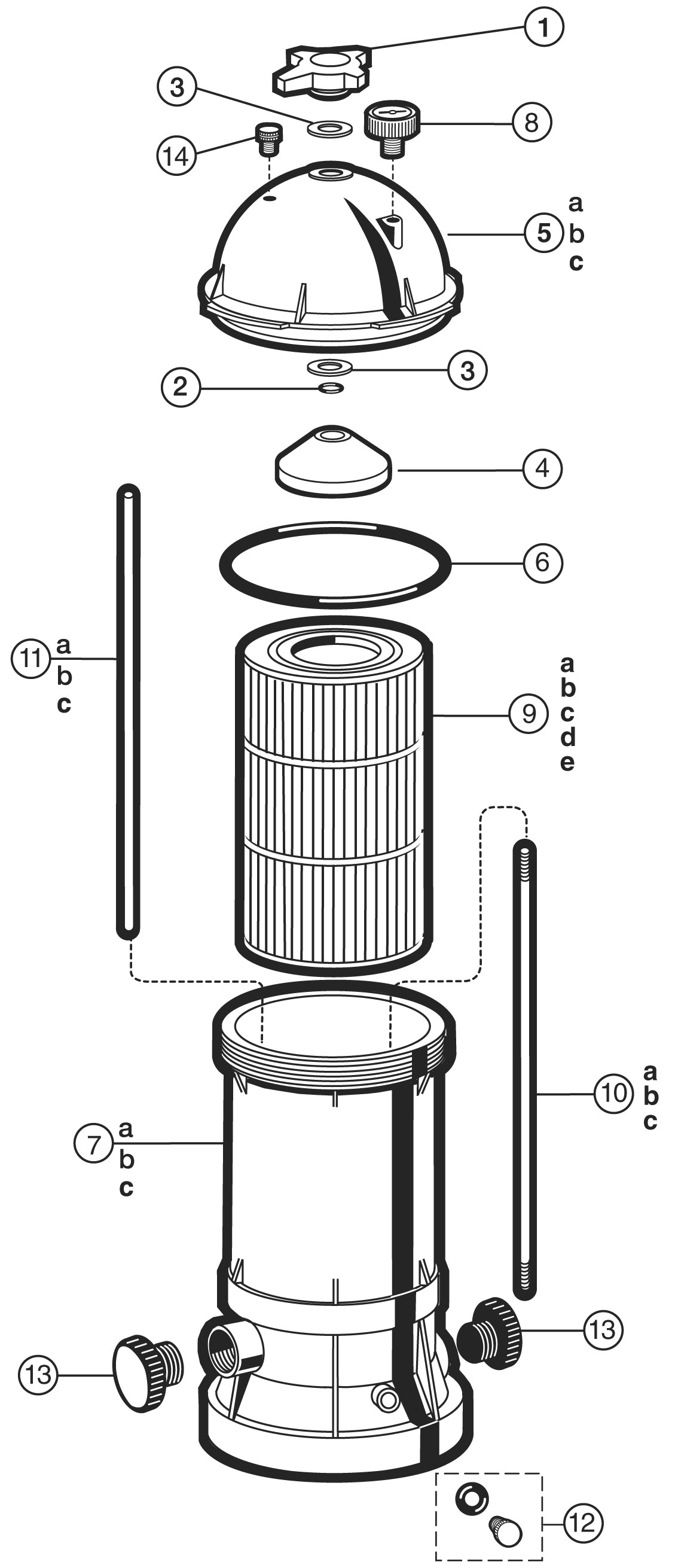 1
3
8
14
5 a
b
c
3
2
4
6
11 a
b
c
9 a
b
c
d
e
10 a
b
c
7 a
b
c
13
13
12