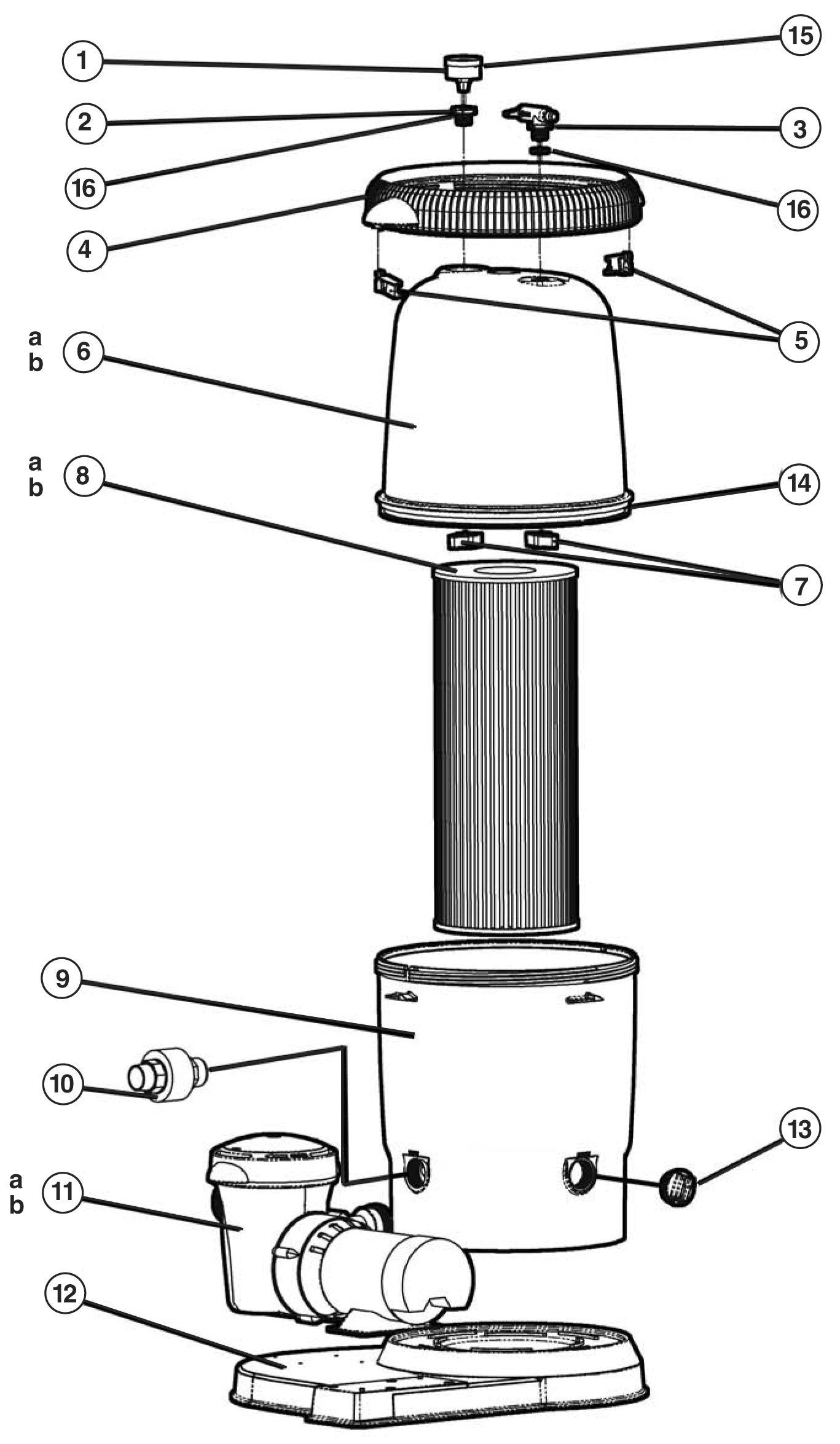 1
15
2
3
16
16
4
5
a
b
6
a
b
8
14
7
9
10
13
a
b
11
12