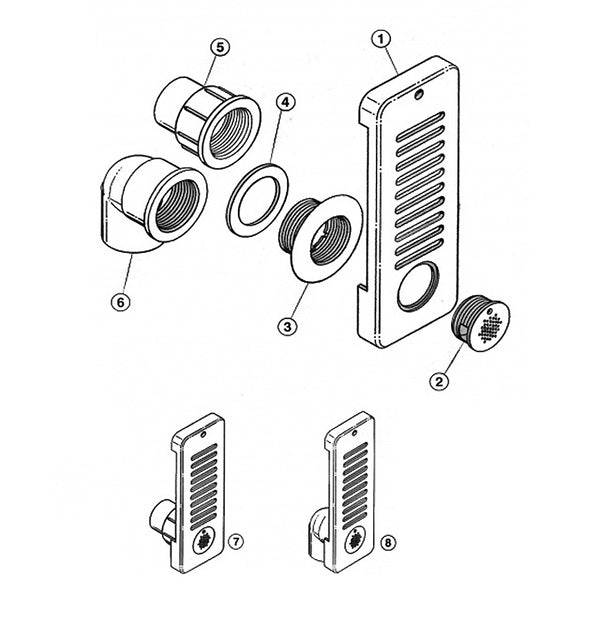 5
1
4
6
3
2
7
8