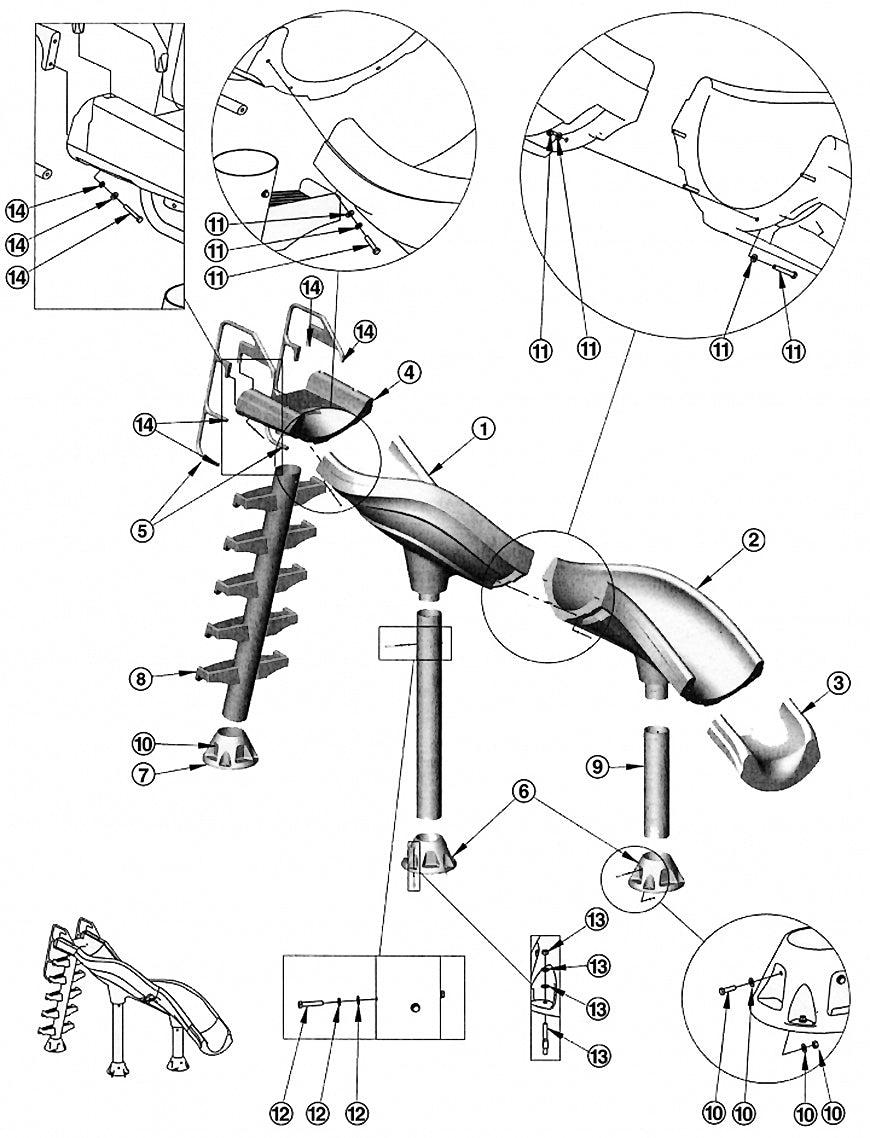 14
14
14
11
11
11
11
11
11
11
14
14
4
14
1
5
2
8
3
10
7
9
6
13
13
13
13
12
12
12
10
10
10
10