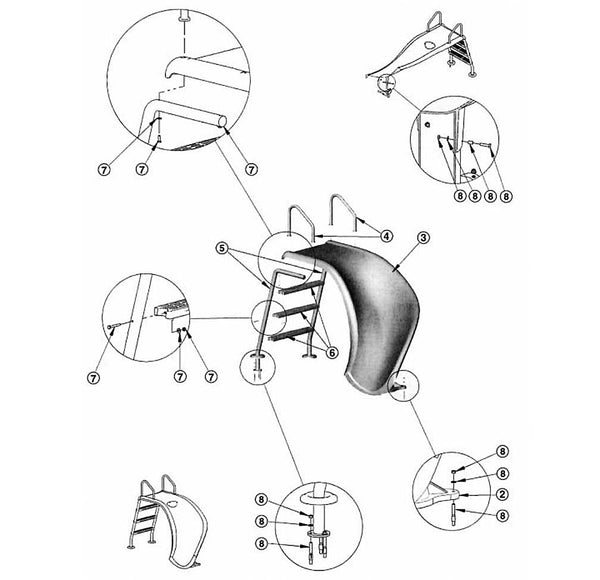 7
7
7
8
8
8
8
4
3
5
6
7
7
7
8
8
2
8
8
8
8