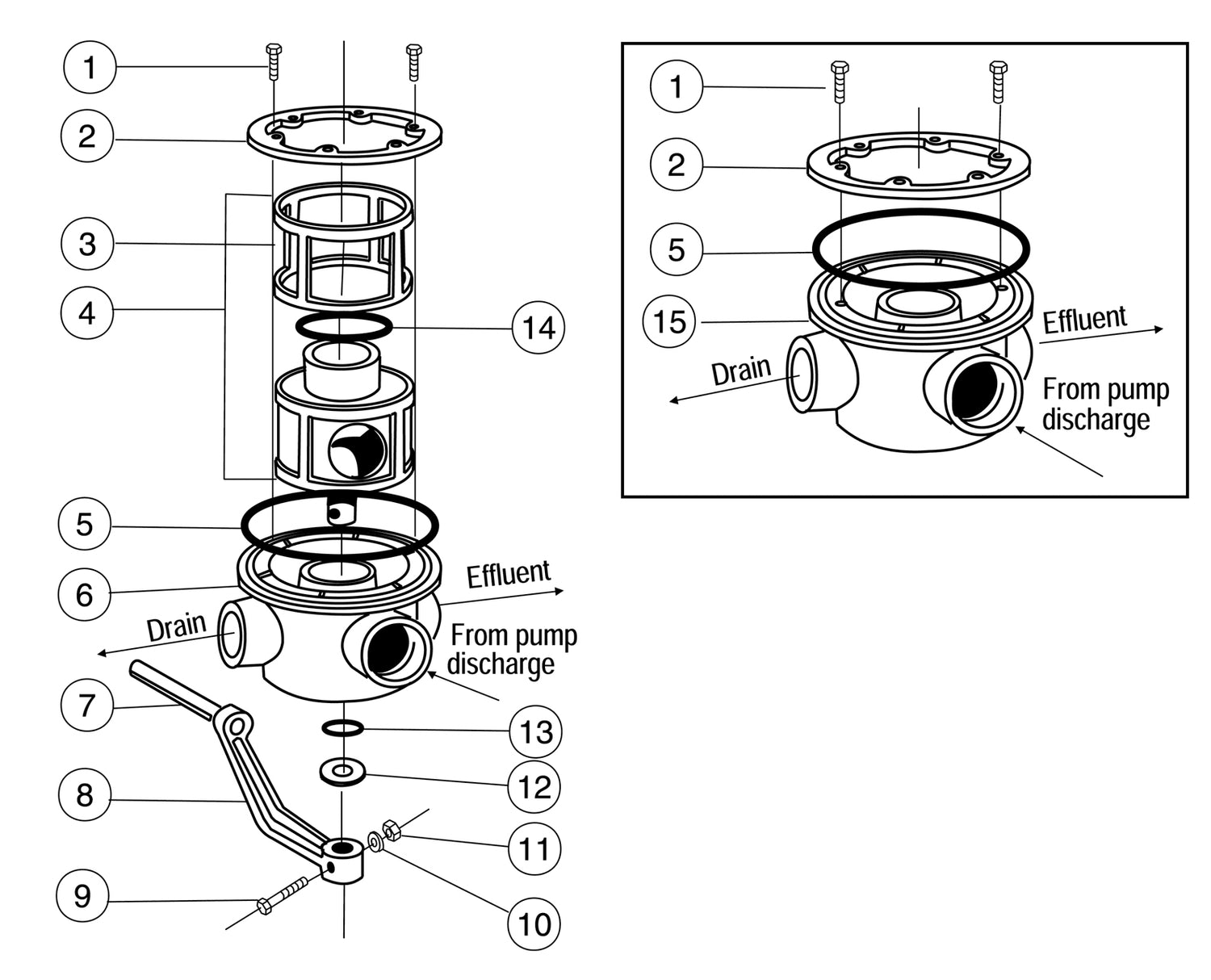 1
2
3
4
14
5
6
Effluent
Drain
From pump discharge
7
13
12
8
11
9
10

1
2
5
15
Effluent
Drain
From pump discharge