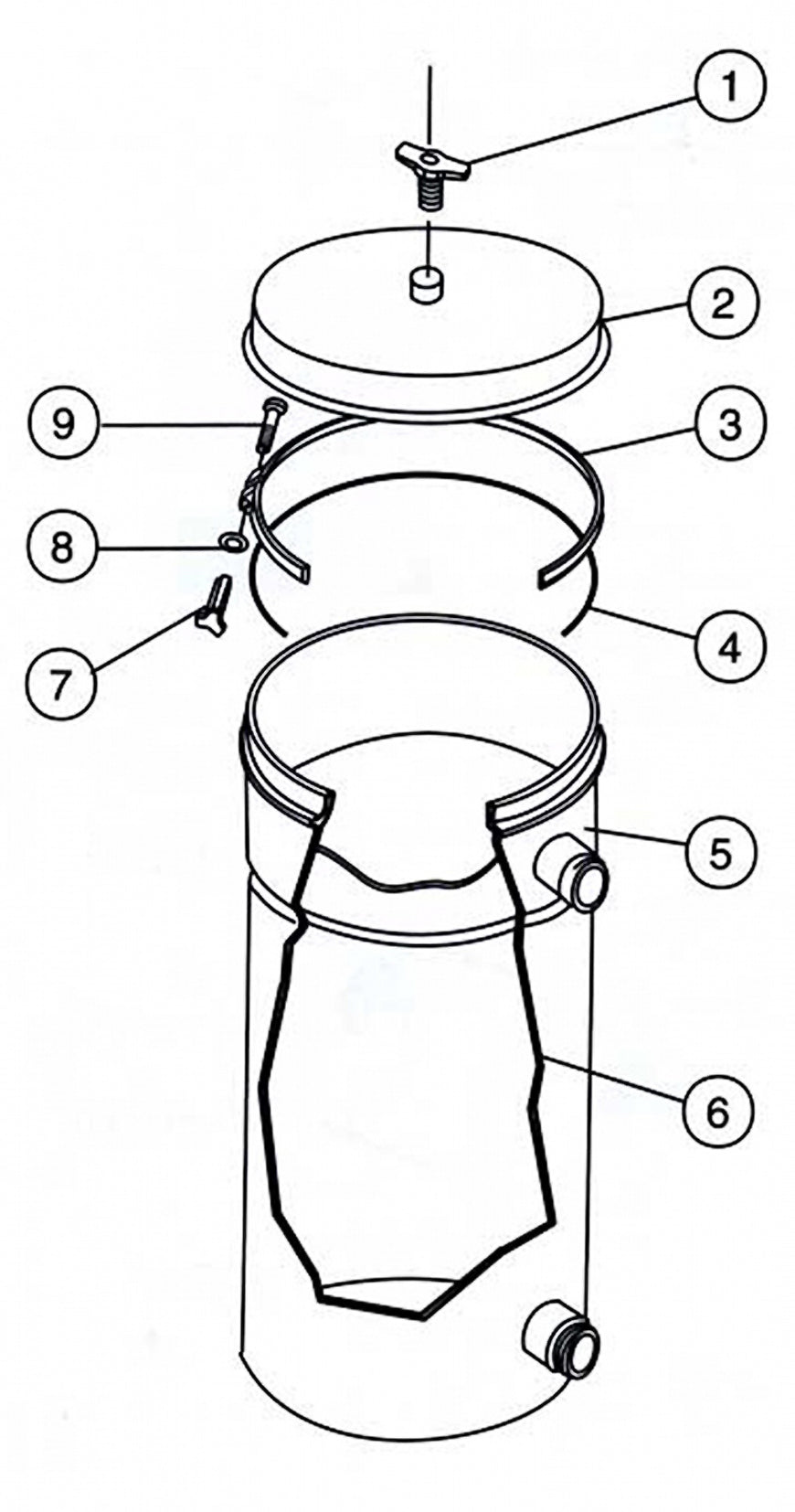 1
2
9
3
8
4
7
5
6