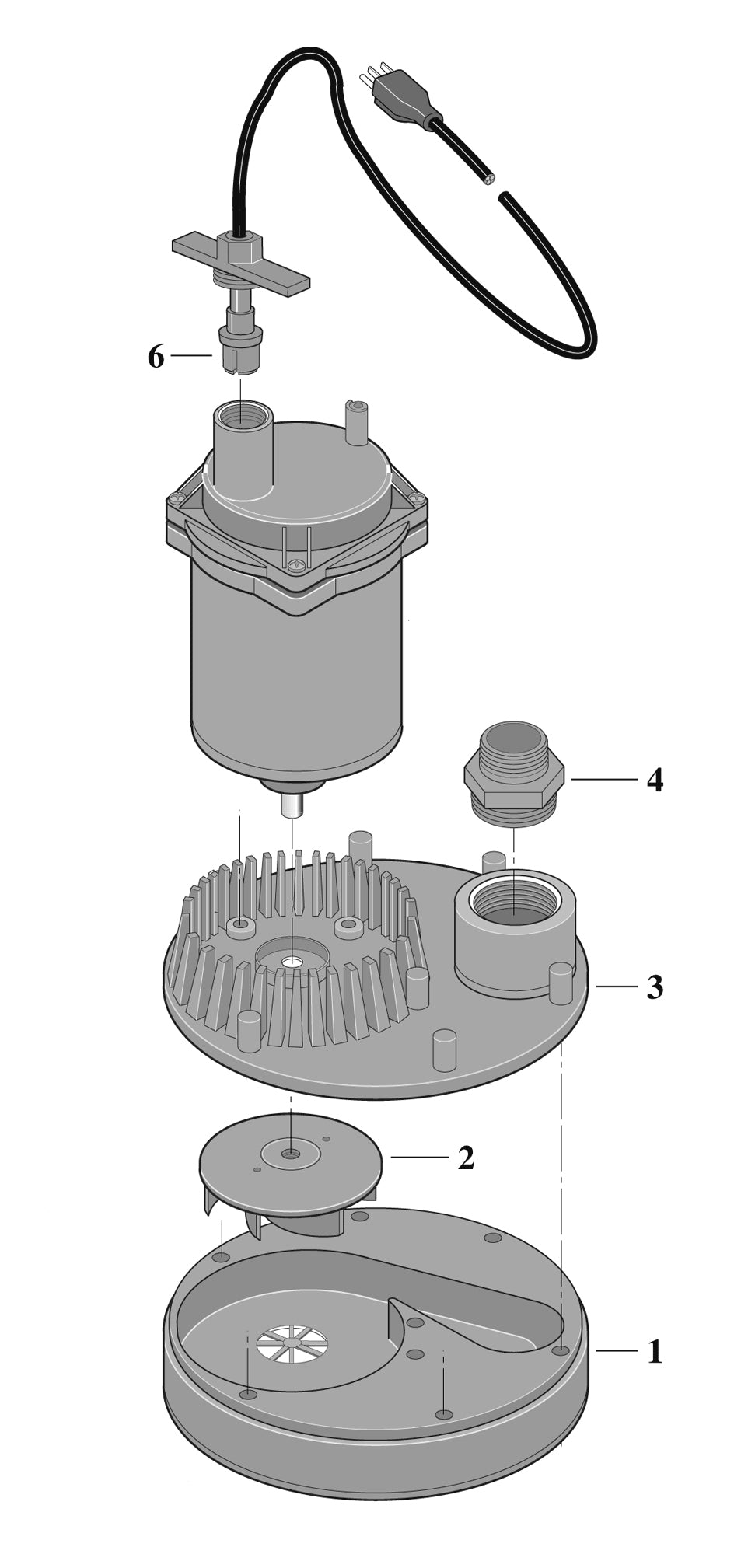 6
4
3
2
1