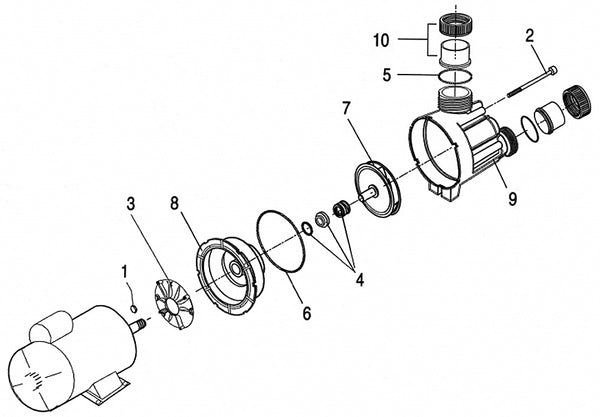 10
2
5
7
9
3
8
1
4
6