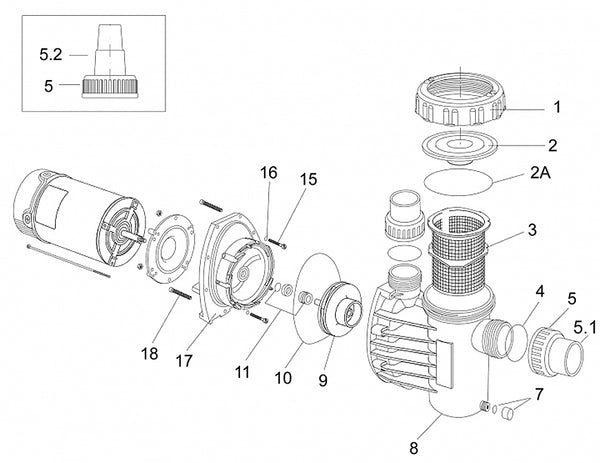 5.2
5
1
2
2A
16
15
3
4
5
5.1
18
17
11
10
9
7
8