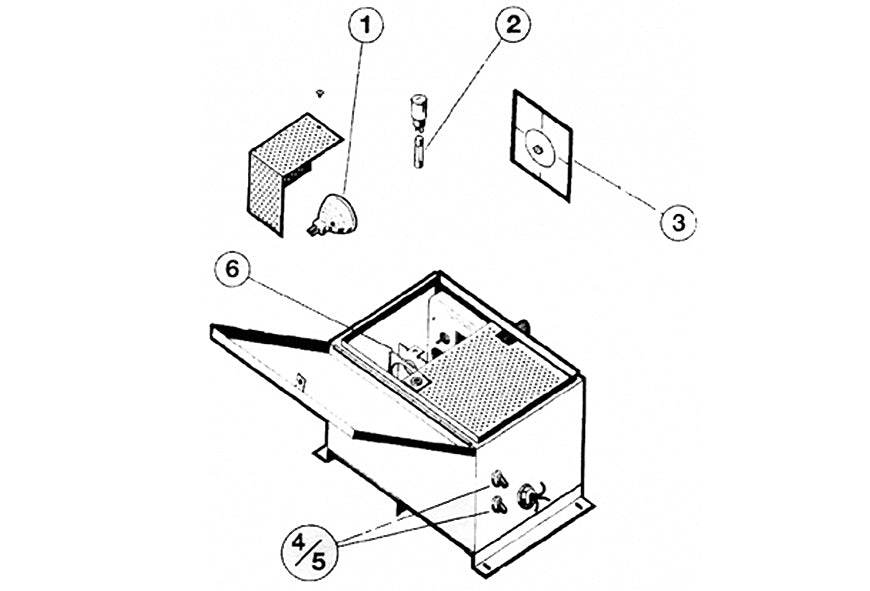 1

2

3

6

4/5