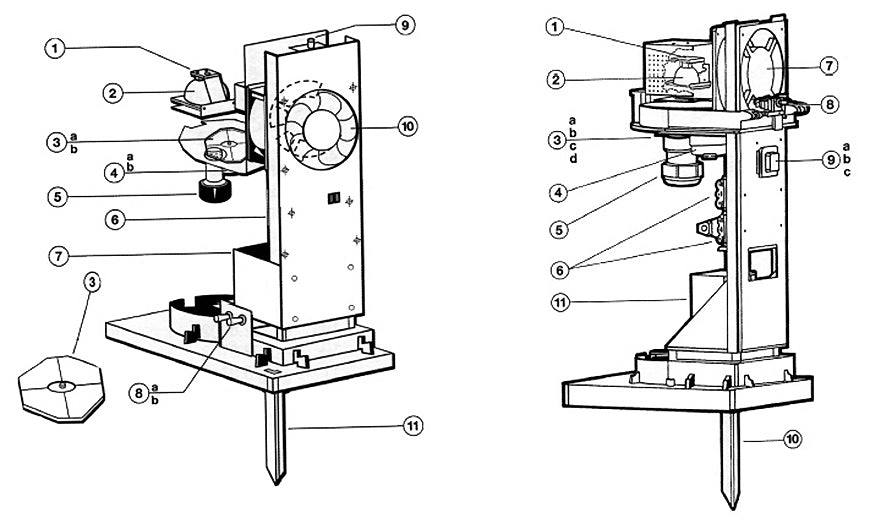 1
2
3 a b
4 a b
5
6
7
3
8 a b
9
10
11

1
2
3 a b c d
4
5
6
11
7
8
9 a b c
10