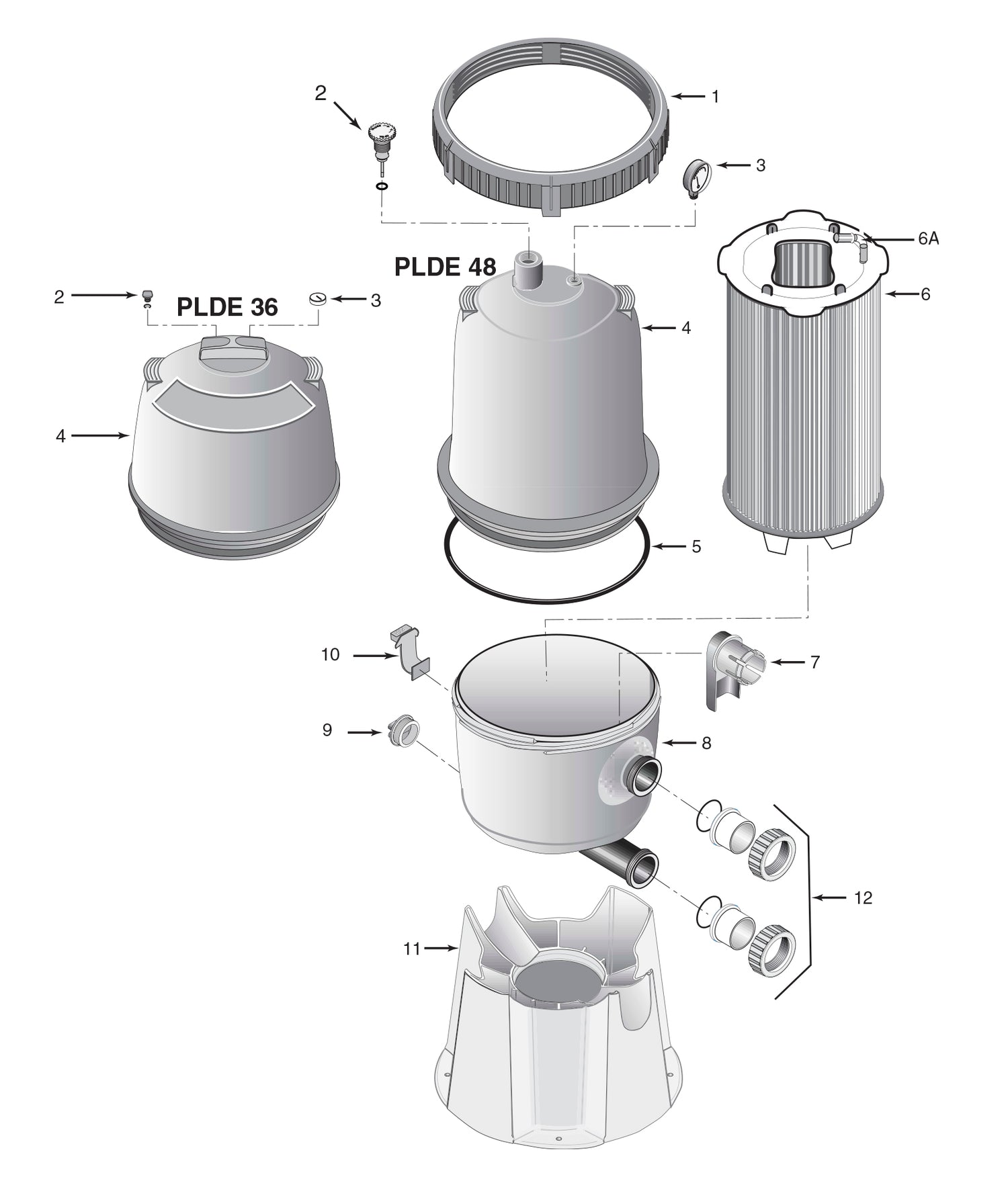 2
1
3
6A
PLDE 48
2
PLDE 36
3
6
4
4
5
10
7
9
8
12
11