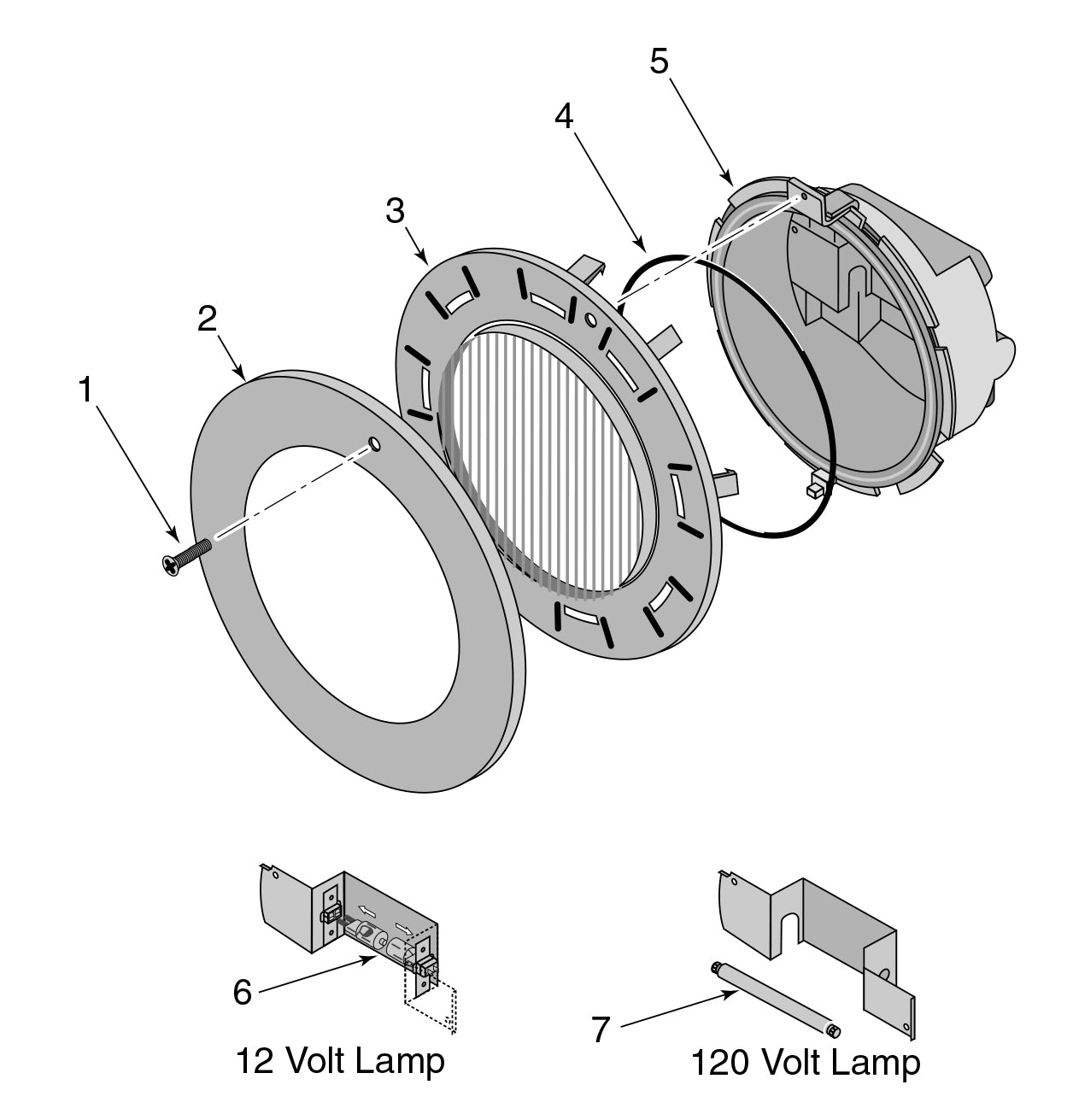 5
4
3
2
1
6
12 Volt Lamp
7
120 Volt Lamp