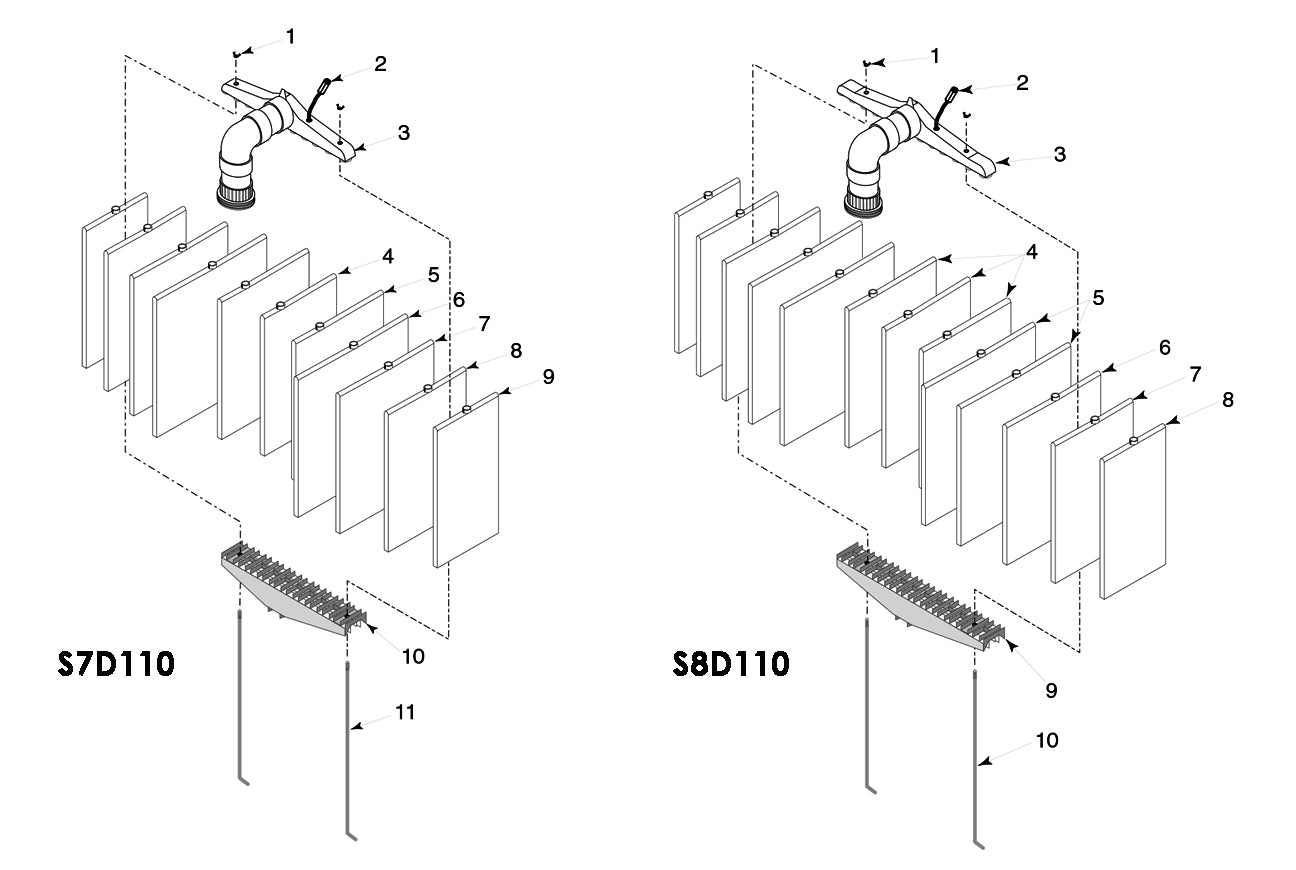 1
2
3
4
5
6
7
8
9
10
11
S7D110

1
2
3
4
5
6
7
8
9
10
S8D110