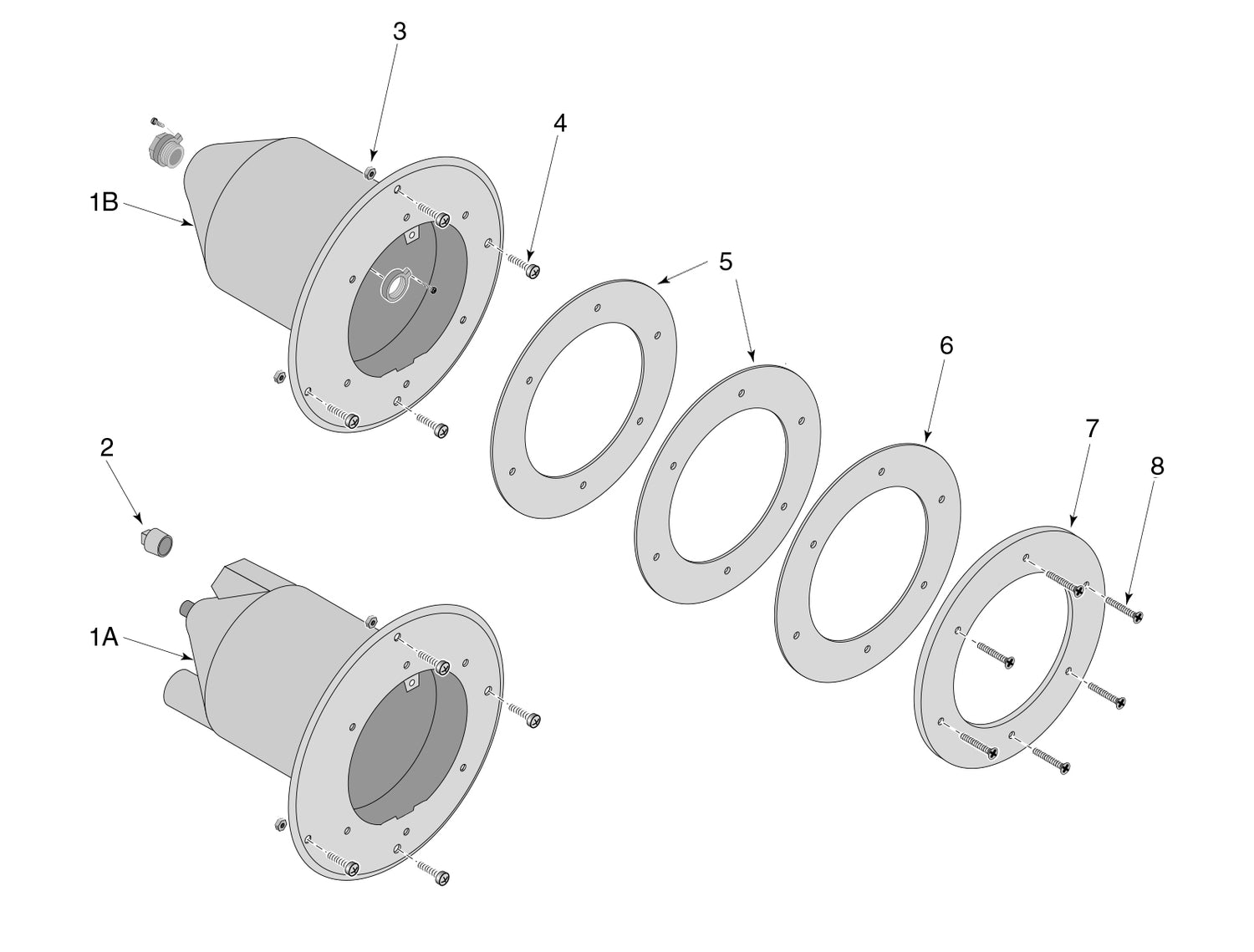 3
4
1B
5
6
7
8
2
1A