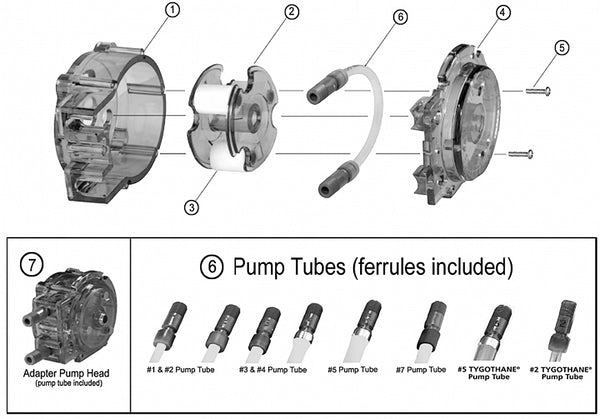 1
2
6
4
5
3

7
Adapter Pump Head
(pump tube included)

6 Pump Tubes (ferrules included)

#1 & #2 Pump Tube
#3 & #4 Pump Tube
#5 Pump Tube
#7 Pump Tube
#5 TYGOTHANE® Pump Tube
#2 TYGOTHANE® Pump Tube