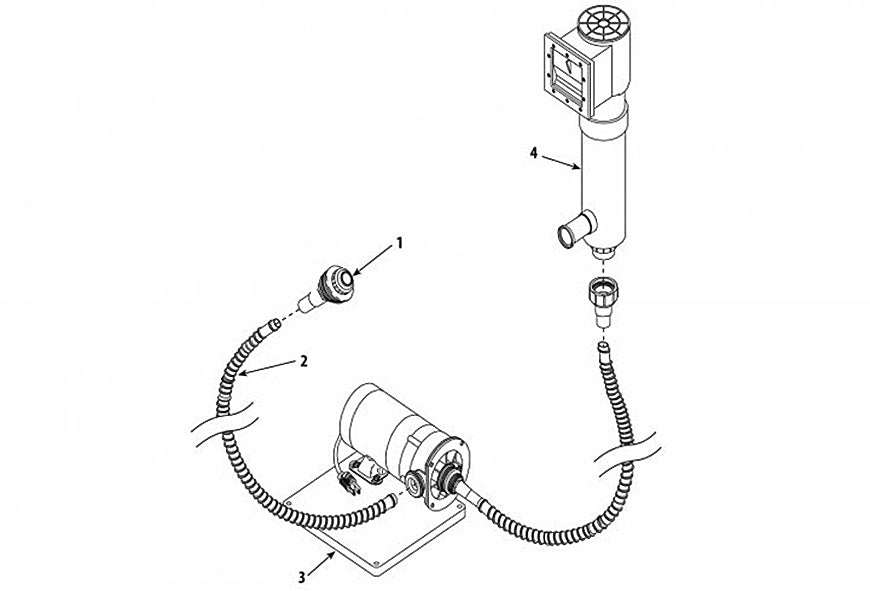 4

1

2

3