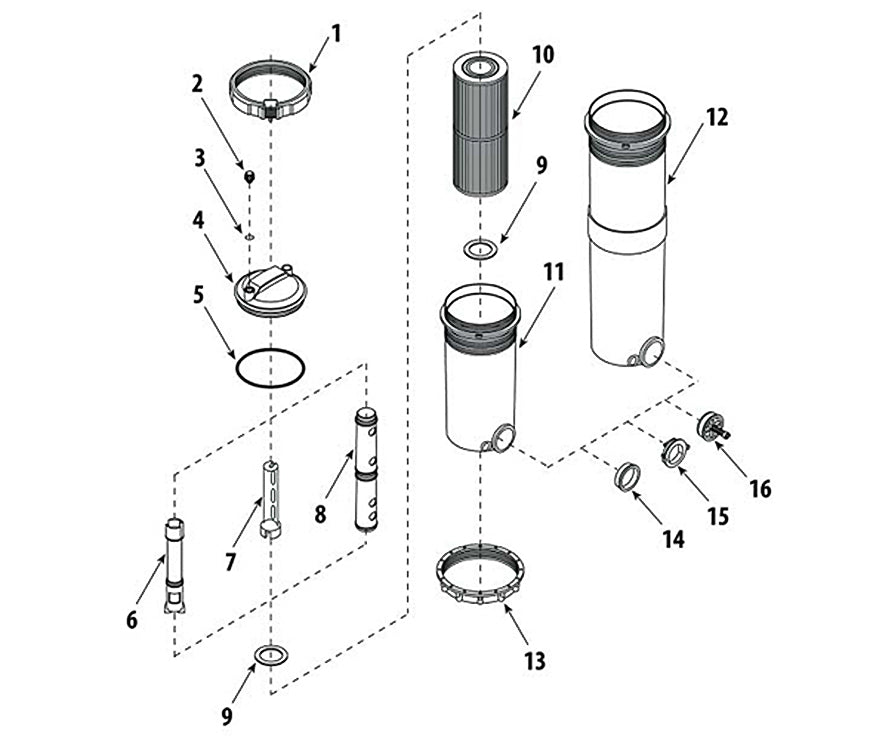 1
2
3
4
5
6
7
8
9
10
9
11
12
13
14
15
16