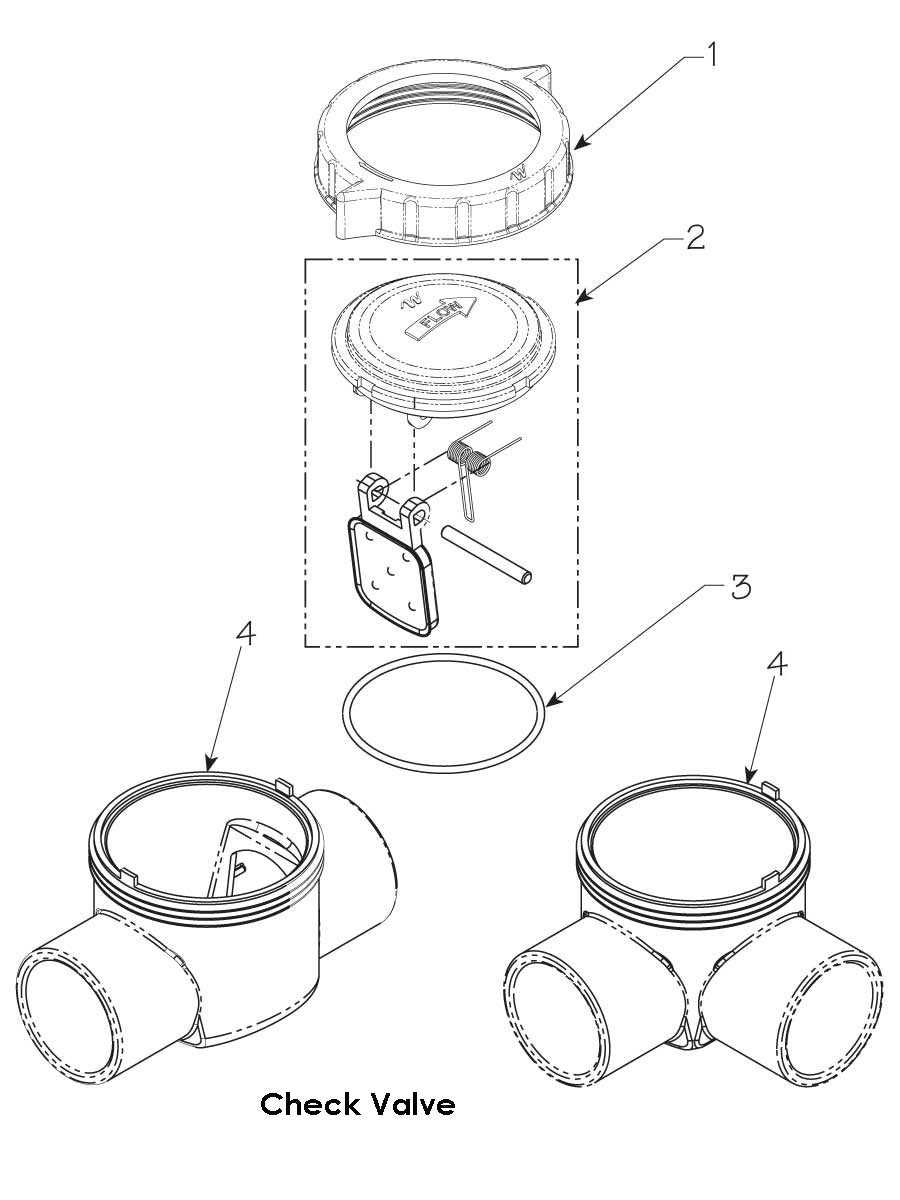 1

2

FLOW

3

4

4

Check Valve