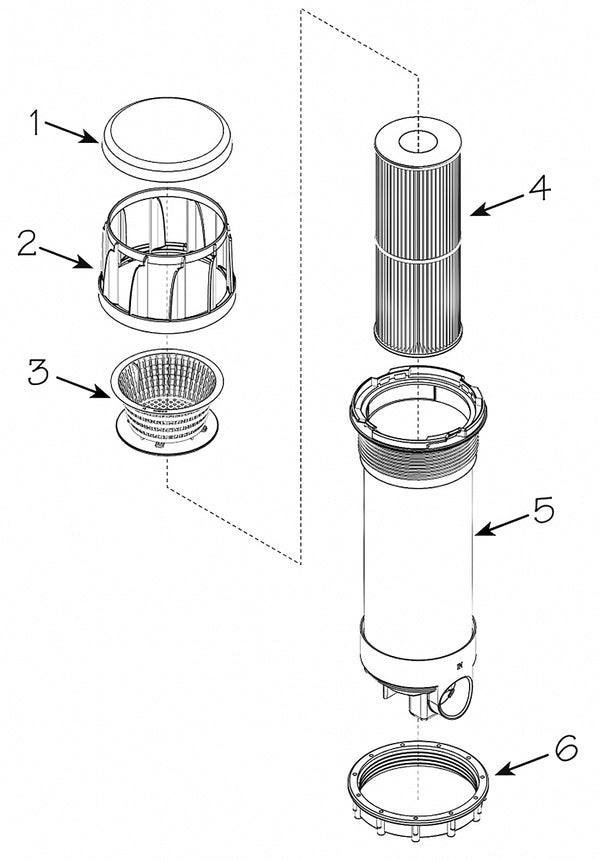 1
2
3
4
5
6