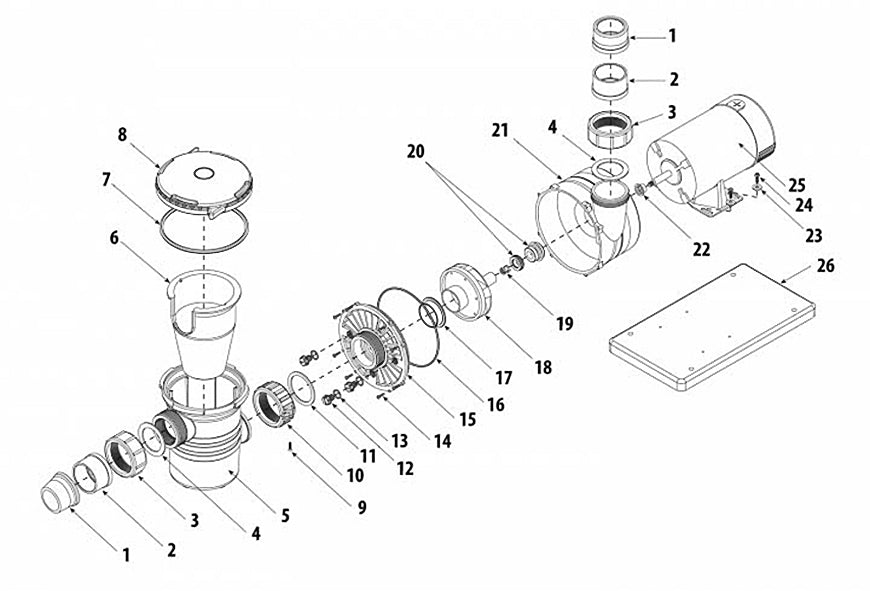 1
2
3
4
21
20
8
7
6
25
24
23
22
26
19
18
17
16
15
14
13
12
11
10
9
5
4
3
2
1